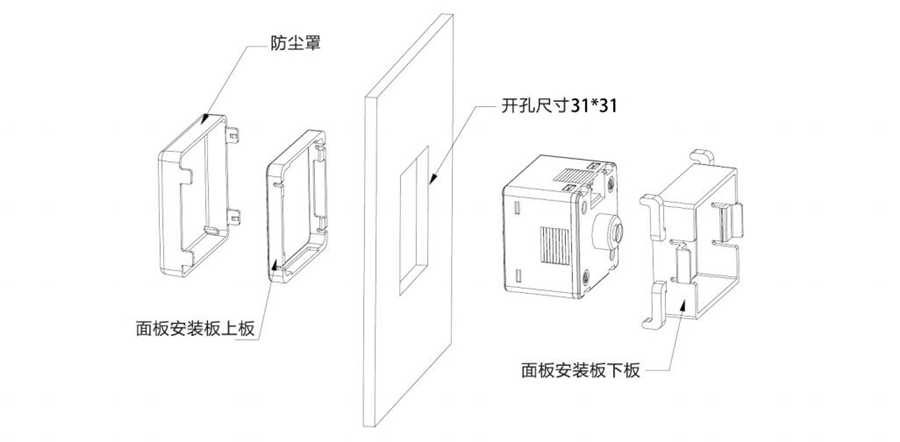 防尘罩

开孔尺寸31*31

面板安装板上板

面板安装板下板